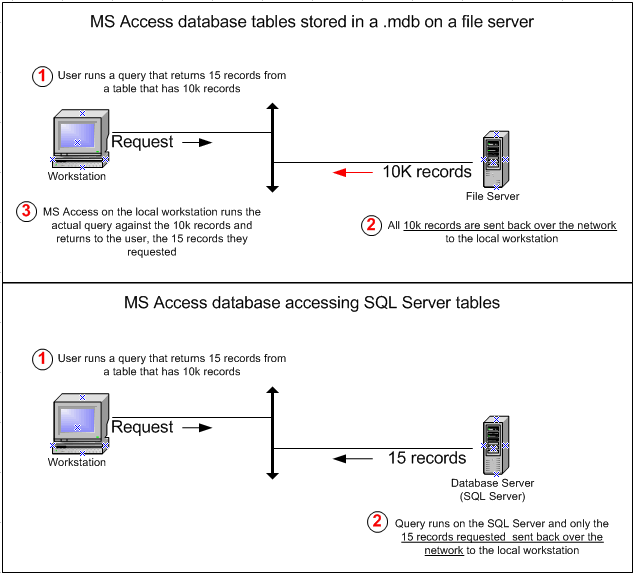 MS Access database tables stored in a .mdb on a file server

1 User runs a query that returns 15 records from a table that has 10k records

Request

Workstation

10K records

File Server

3 MS Access on the local workstation runs the actual query against the 10k records and returns to the user, the 15 records they requested

2 All 10k records are sent back over the network to the local workstation

MS Access database accessing SQL Server tables

1 User runs a query that returns 15 records from a table that has 10k records

Request

Workstation

15 records

Database Server (SQL Server)

2 Query runs on the SQL Server and only the 15 records requested sent back over the network to the local workstation